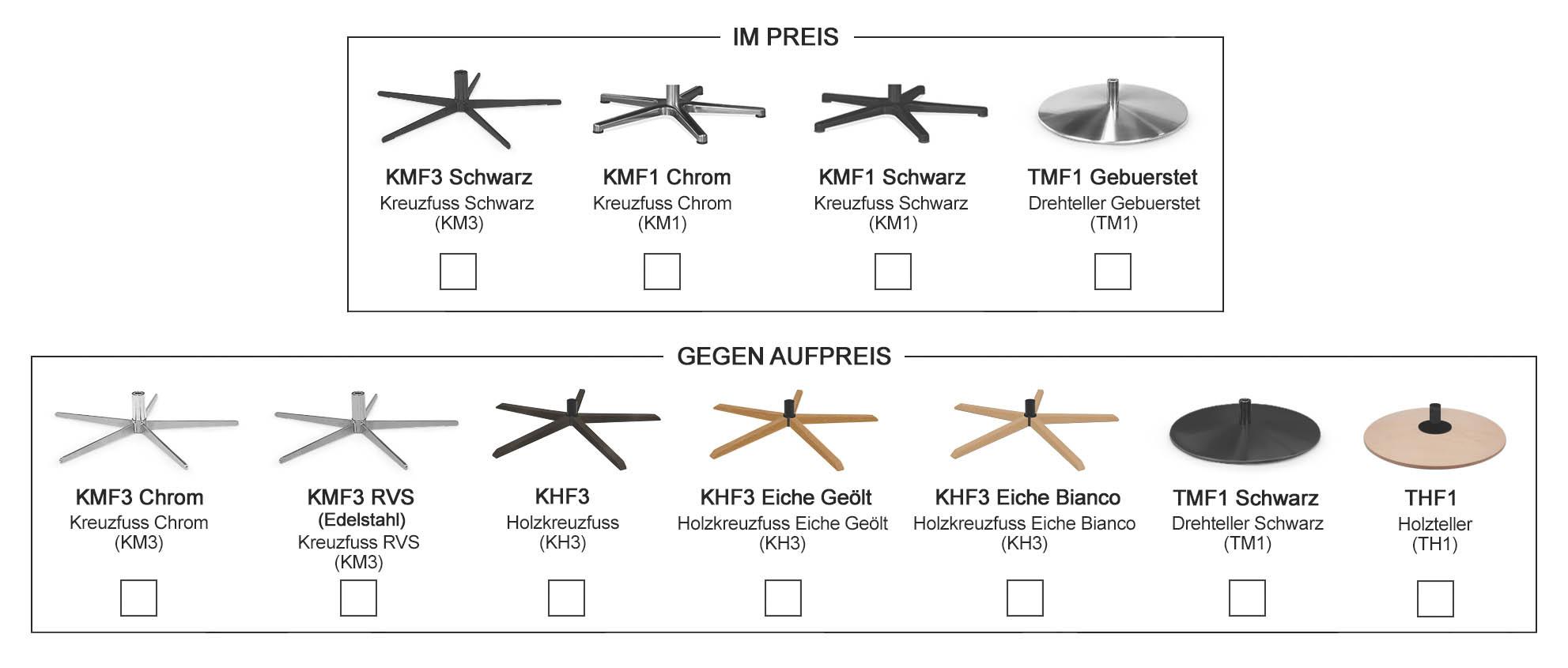 IM PREIS

KMF3 Schwarz
Kreuzfuss Schwarz
(KM3)

KMF1 Chrom
Kreuzfuss Chrom
(KM1)

KMF1 Schwarz
Kreuzfuss Schwarz
(KM1)

TMF1 Gebuerstet
Drehteller Gebuerstet
(TM1)

GEGEN AUFPREIS

KMF3 Chrom
Kreuzfuss Chrom
(KM3)

KMF3 RVS
(Edelstahl)
Kreuzfuss RVS
(KM3)

KHF3
Holzkreuzfuss
(KH3)

KHF3 Eiche Geölt
Holzkreuzfuss Eiche Geölt
(KH3)

KHF3 Eiche Bianco
Holzkreuzfuss Eiche Bianco
(KH3)

TMF1 Schwarz
Drehteller Schwarz
(TM1)

THF1
Holzteller
(TH1)